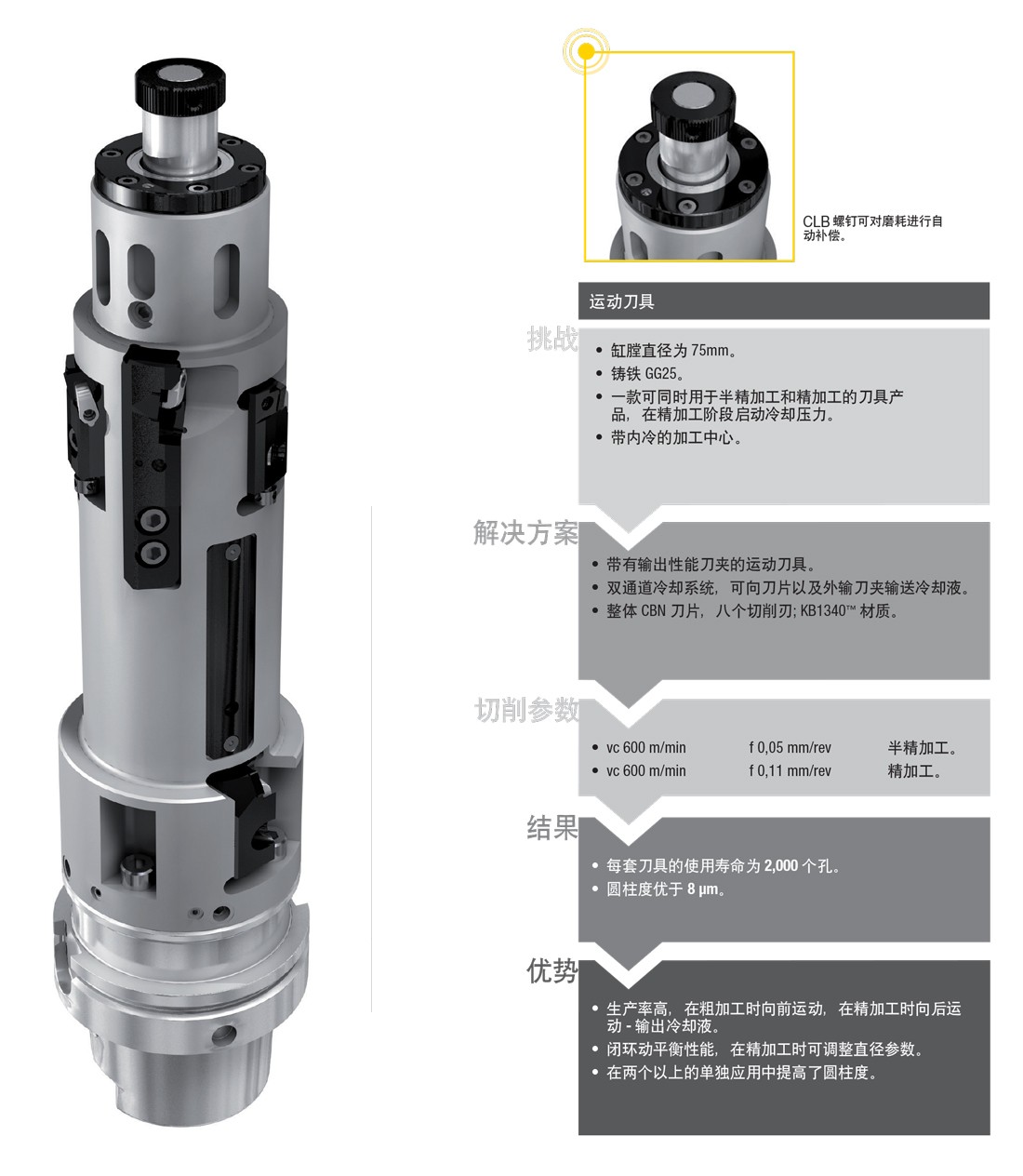 CLB 螺钉可对磨耗进行自动补偿。

运动刀具

挑战

• 缸膛直径为 75mm。
• 铸铁 GG25。
• 一款可同时用于半精加工和精加工的刀具产品，在精加工阶段启动冷却压力。
• 带内冷的加工中心。

解决方案

• 带有输出性能刀夹的运动刀具。
• 双通道冷却系统，可向刀片以及外输刀夹输送冷却液。
• 整体 CBN 刀片，八个切削刃; KB1340™ 材质。

切削参数

• vc 600 m/min f 0,05 mm/rev 半精加工。
• vc 600 m/min f 0,11 mm/rev 精加工。

结果

• 每套刀具的使用寿命为 2,000 个孔。
• 圆柱度优于 8 µm。

优势

• 生产率高，在粗加工时向前运动，在精加工时向后运动 - 输出冷却液。
• 闭环动平衡性能，在精加工时可调整直径参数。
• 在两个以上的单独应用中提高了圆柱度。